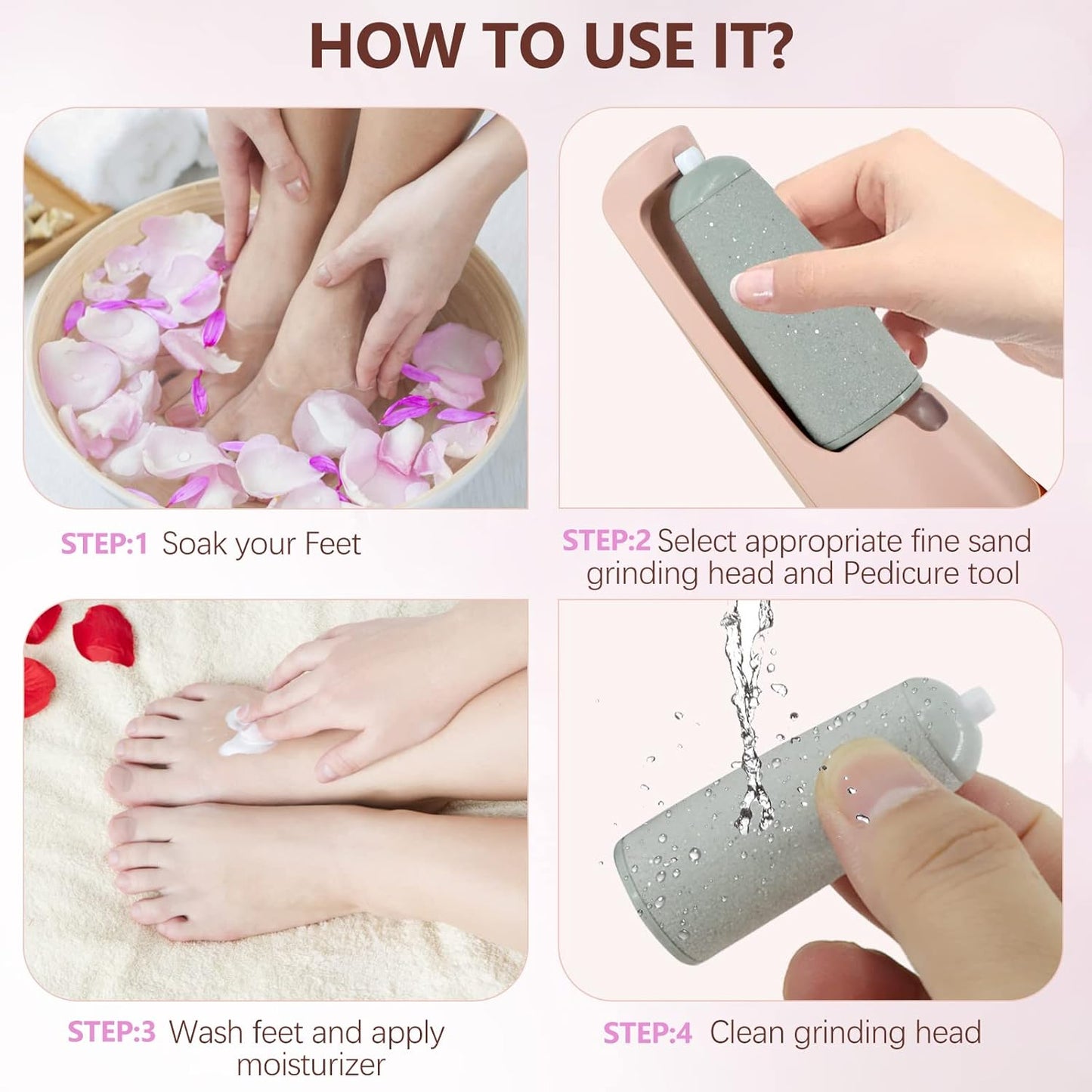 HOW TO USE IT?

STEP:1 Soak your Feet

STEP:2 Select appropriate fine sand grinding head and Pedicure tool

STEP:3 Wash feet and apply moisturizer

STEP:4 Clean grinding head